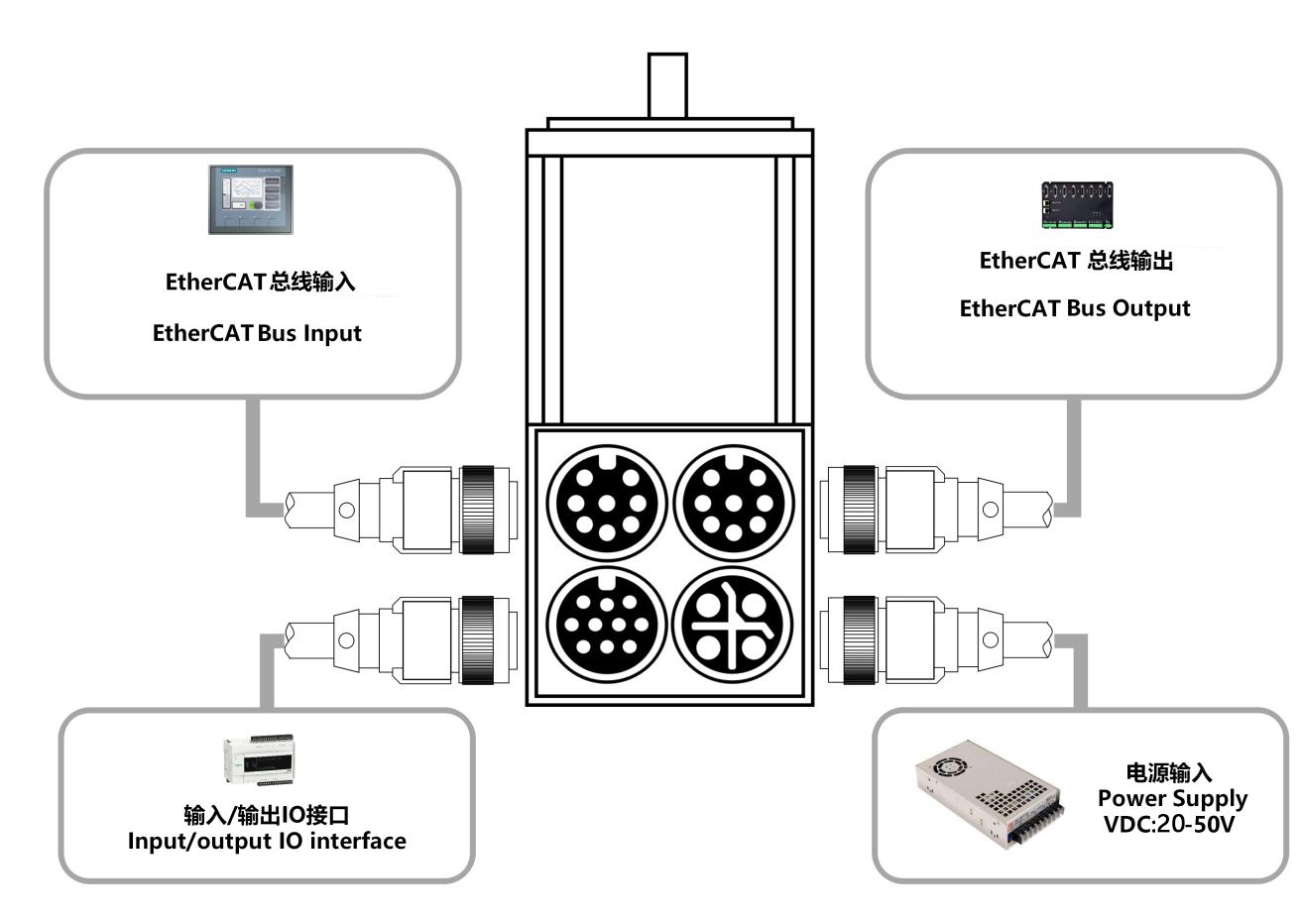 EtherCAT总线输入

EtherCAT Bus Input

EtherCAT 总线输出

EtherCAT Bus Output

输入/输出IO接口
Input/output IO interface

电源输入
Power Supply
VDC:20-50V